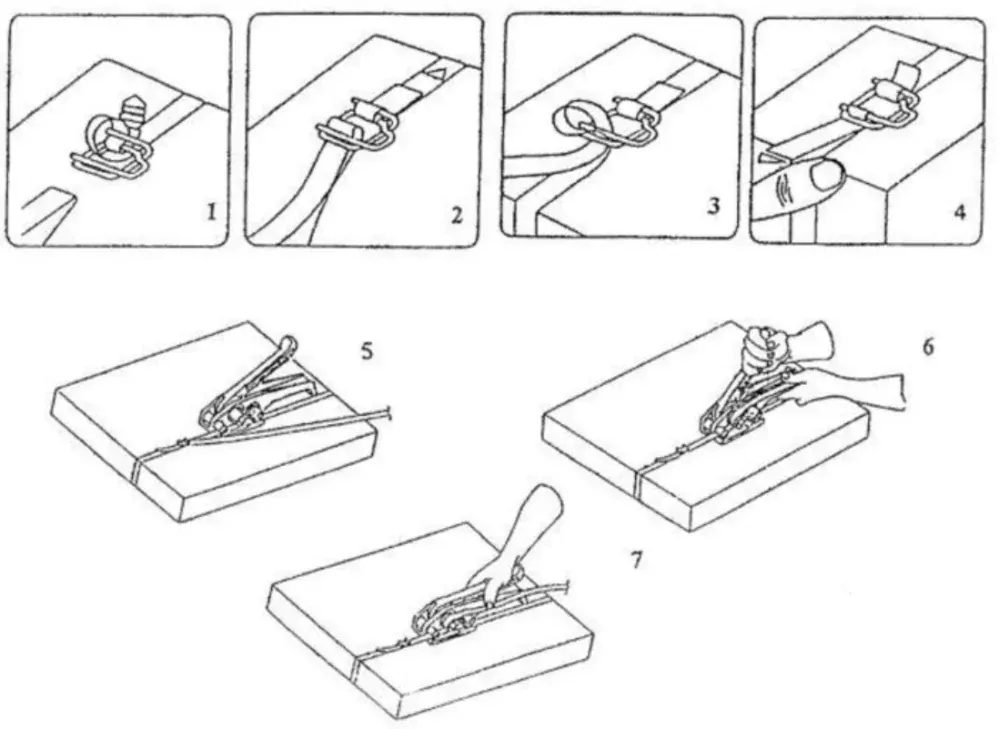 1

2

3

4

5

6

7